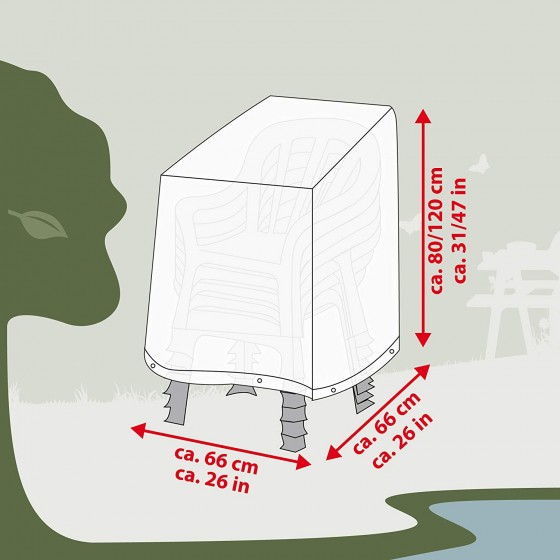 ca. 80/120 cm
ca. 31/47 in

ca. 66 cm
ca. 26 in

ca. 66 cm
ca. 26 in